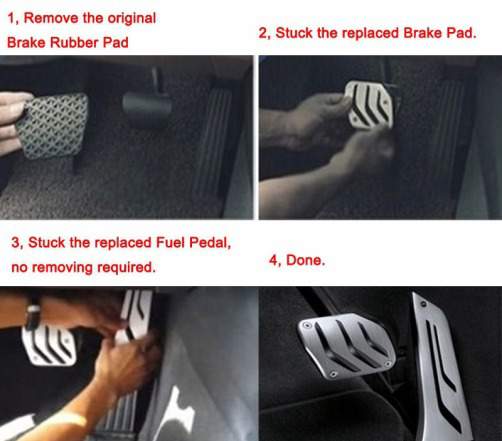 1, Remove the original Brake Rubber Pad

2, Stuck the replaced Brake Pad.

3, Stuck the replaced Fuel Pedal, no removing required.

4, Done.